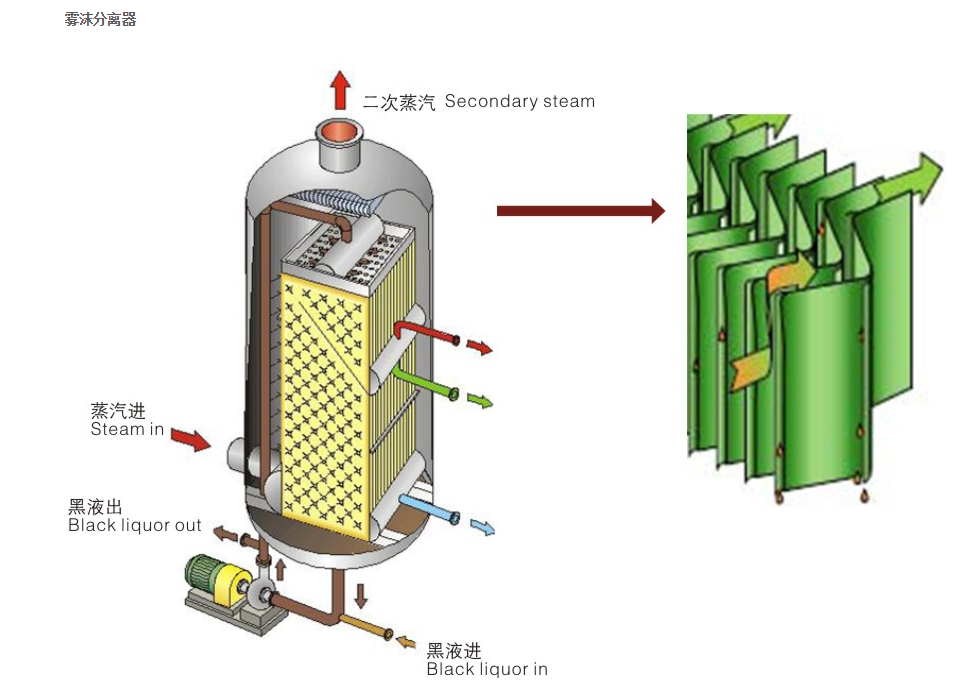 雾沫分离器

二次蒸汽 Secondary steam

蒸汽进
Steam in

黑液出
Black liquor out

黑液进
Black liquor in